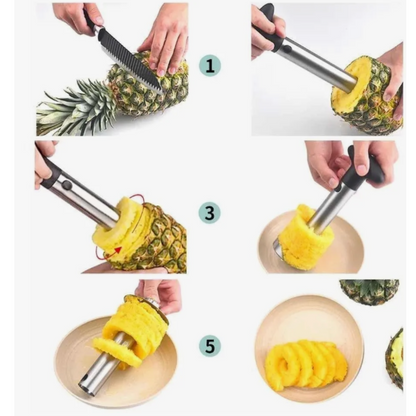 1

3

5