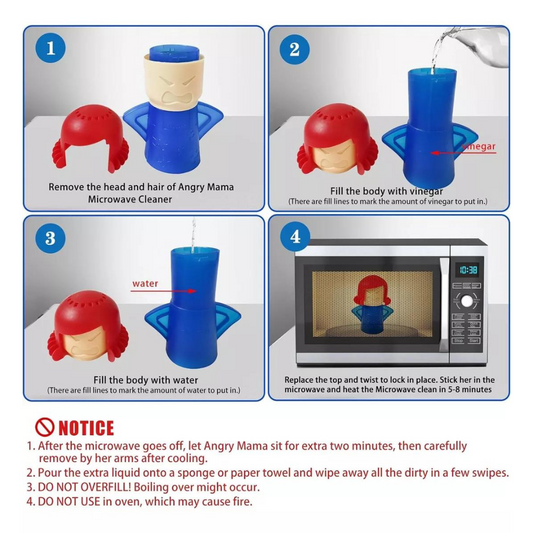 1

Remove the head and hair of Angry Mama Microwave Cleaner

2

vinegar

Fill the body with vinegar
(There are fill lines to mark the amount of vinegar to put in.)

3

water

Fill the body with water
(There are fill lines to mark the amount of water to put in.)

4

10:38

Replace the top and twist to lock in place. Stick her in the microwave and heat the Microwave clean in 5-8 minutes

NOTICE

1. After the microwave goes off, let Angry Mama sit for extra two minutes, then carefully remove by her arms after cooling.
2. Pour the extra liquid onto a sponge or paper towel and wipe away all the dirty in a few swipes.
3. DO NOT OVERFILL! Boiling over might occur.
4. DO NOT USE in oven, which may cause fire.